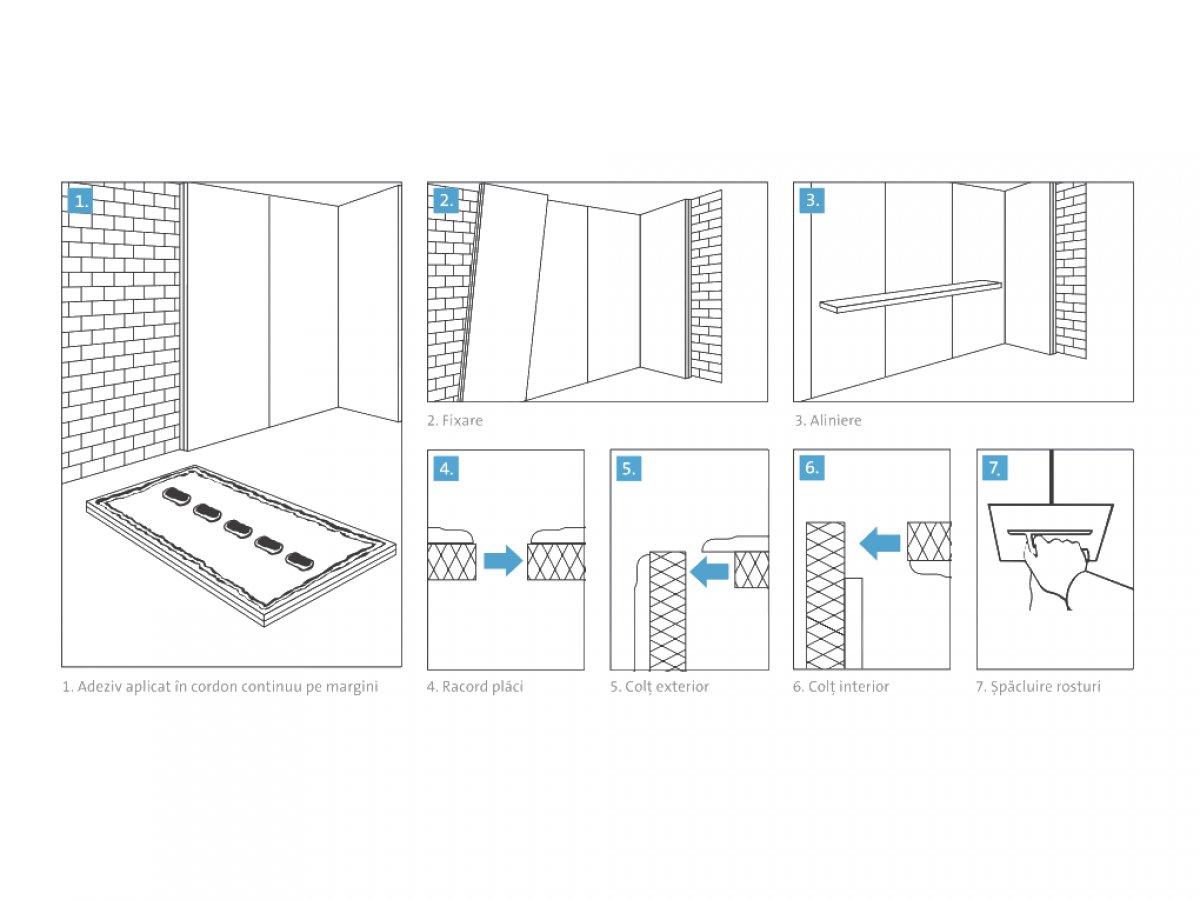 1.

1. Adeziv aplicat în cordon continuu pe margini

2.

2. Fixare

3.

3. Aliniere

4.

4. Racord plăci

5.

5. Colț exterior

6.

6. Colț interior

7.

7. Șpăcluire rosturi